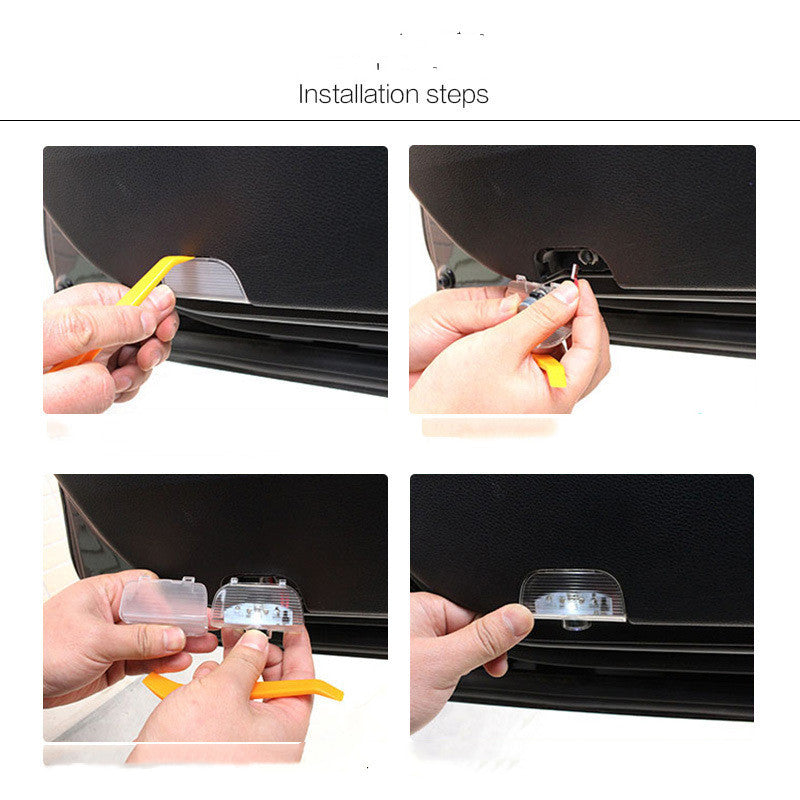 Installation steps